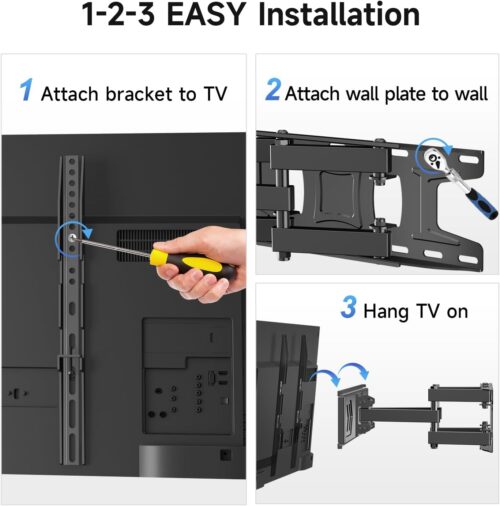 1-2-3 EASY Installation

1 Attach bracket to TV

2 Attach wall plate to wall

3 Hang TV on